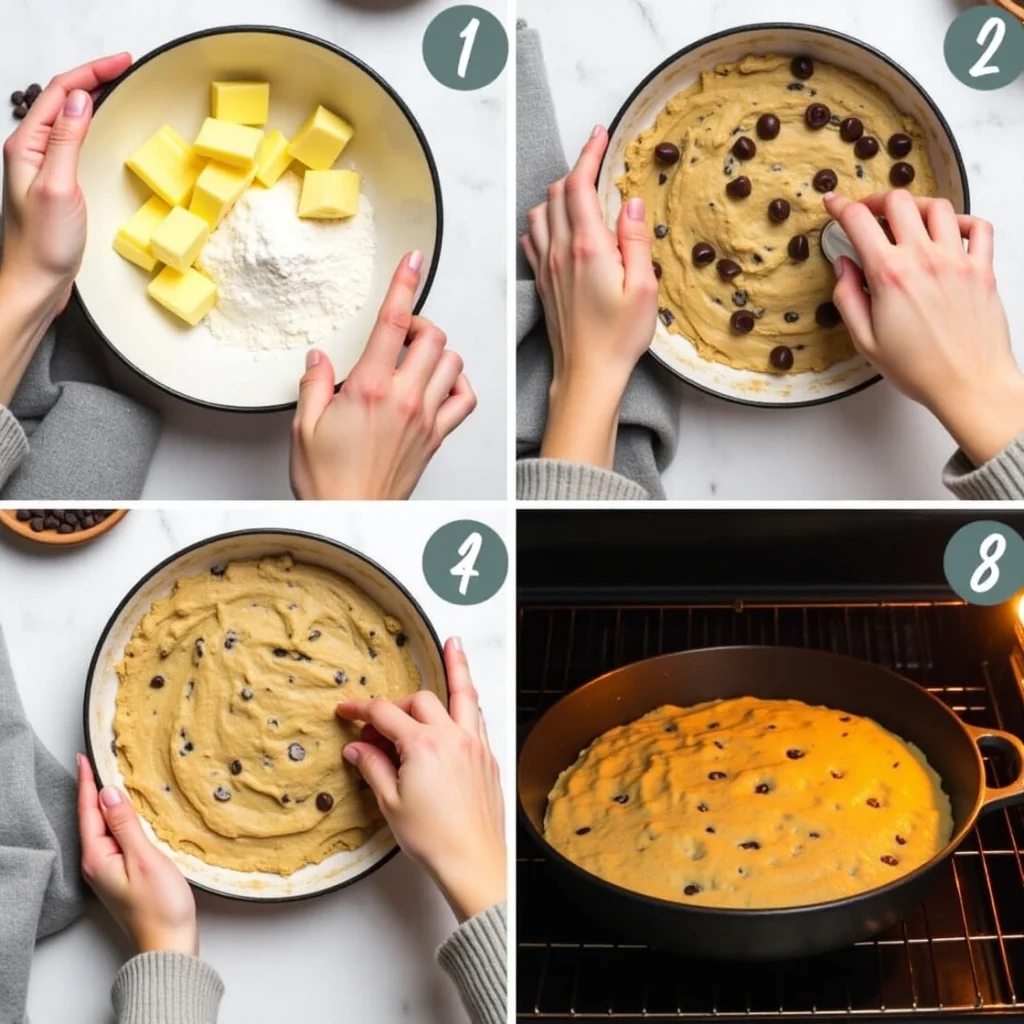 1
2
4
8